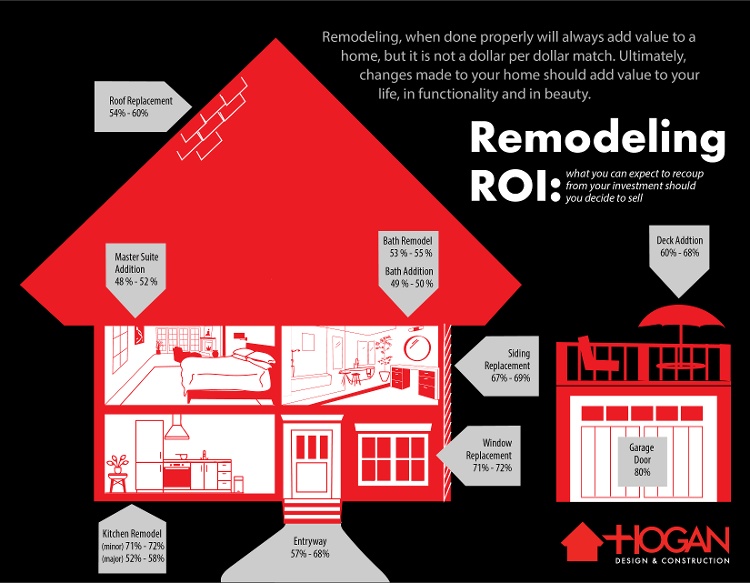 Remodeling, when done properly will always add value to a home, but it is not a dollar per dollar match. Ultimately, changes made to your home should add value to your life, in functionality and in beauty.

Remodeling ROI: what you can expect to recoup from your investment should you decide to sell

Roof Replacement 54% - 60%

Master Suite Addition 48 % - 52 %

Bath Remodel 53 % - 55 %

Bath Addition 49 % - 50 %

Deck Addtion 60% - 68%

Siding Replacement 67% - 69%

Window Replacement 71% - 72%

Garage Door 80%

Kitchen Remodel (minor) 71% - 72% (major) 52% - 58%

Entryway 57% - 68%

HOGAN DESIGN & CONSTRUCTION